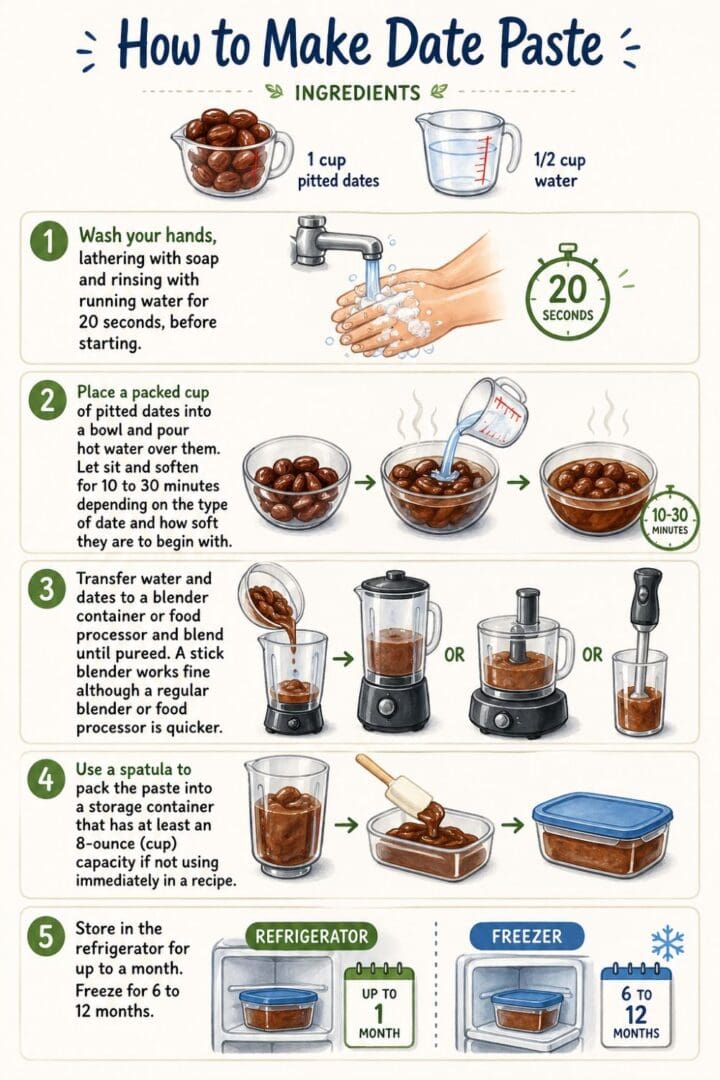 How to Make Date Paste

INGREDIENTS

1 cup pitted dates

1/2 cup water

1 Wash your hands, lathering with soap and rinsing with running water for 20 seconds, before starting.

20 SECONDS

2 Place a packed cup of pitted dates into a bowl and pour hot water over them. Let sit and soften for 10 to 30 minutes depending on the type of date and how soft they are to begin with.

10-30 MINUTES

3 Transfer water and dates to a blender container or food processor and blend until pureed. A stick blender works fine although a regular blender or food processor is quicker.

OR

OR

4 Use a spatula to pack the paste into a storage container that has at least an 8-ounce (cup) capacity if not using immediately in a recipe.

5 Store in the refrigerator for up to a month. Freeze for 6 to 12 months.

REFRIGERATOR

UP TO 1 MONTH

FREEZER

6 TO 12 MONTHS